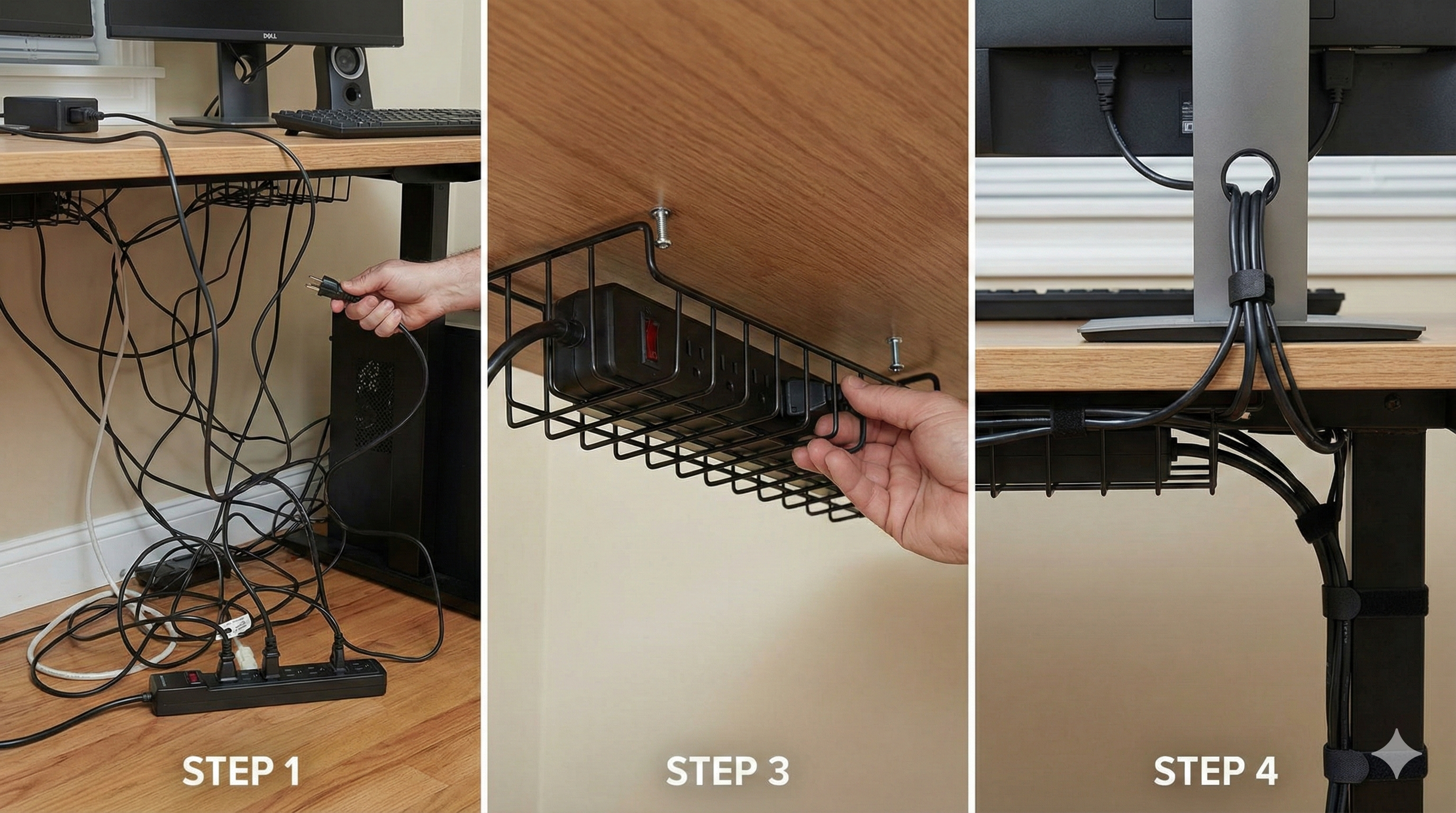 DELL

STEP 1

STEP 3

STEP 4